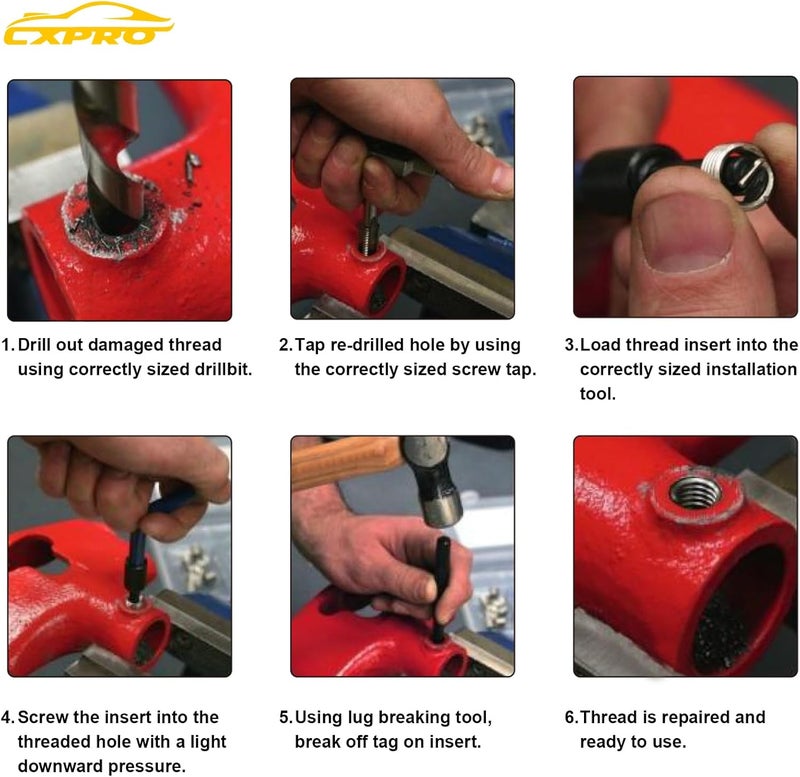 CXPRO

1. Drill out damaged thread using correctly sized drillbit.

2. Tap re-drilled hole by using the correctly sized screw tap.

3. Load thread insert into the correctly sized installation tool.

4. Screw the insert into the threaded hole with a light downward pressure.

5. Using lug breaking tool, break off tag on insert.

6. Thread is repaired and ready to use.